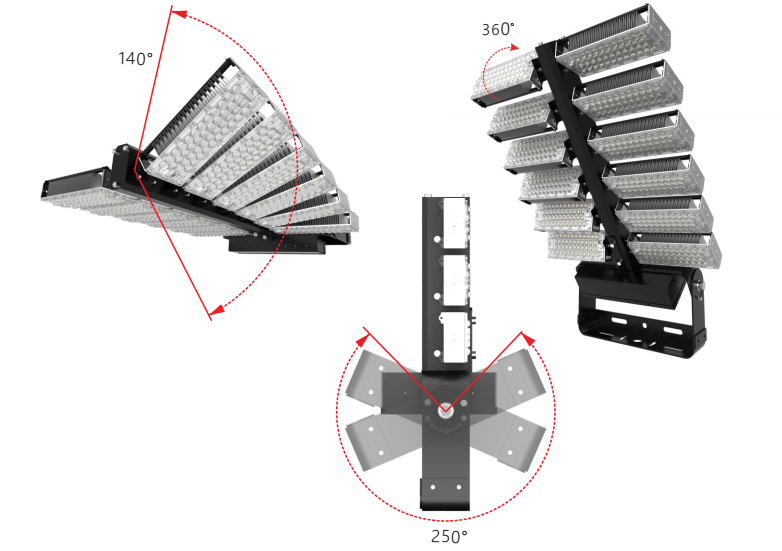 140°

360°

250°