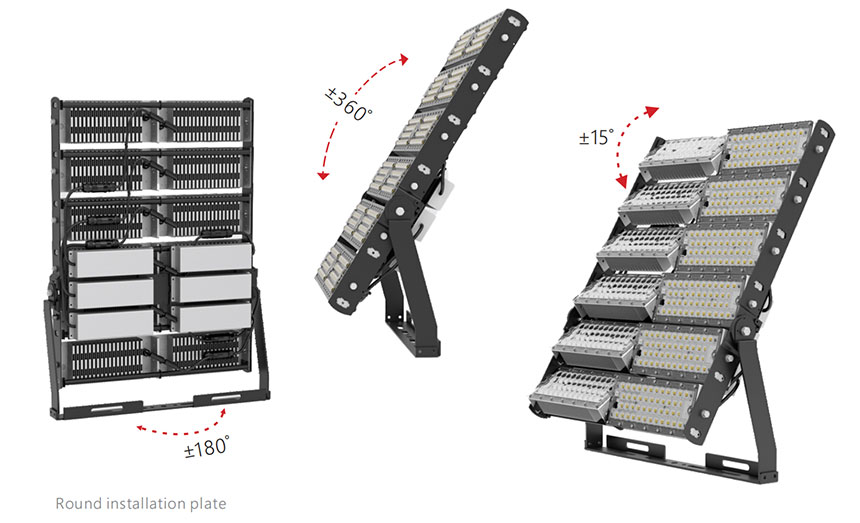 ±360°

±15°

±180°

Round installation plate