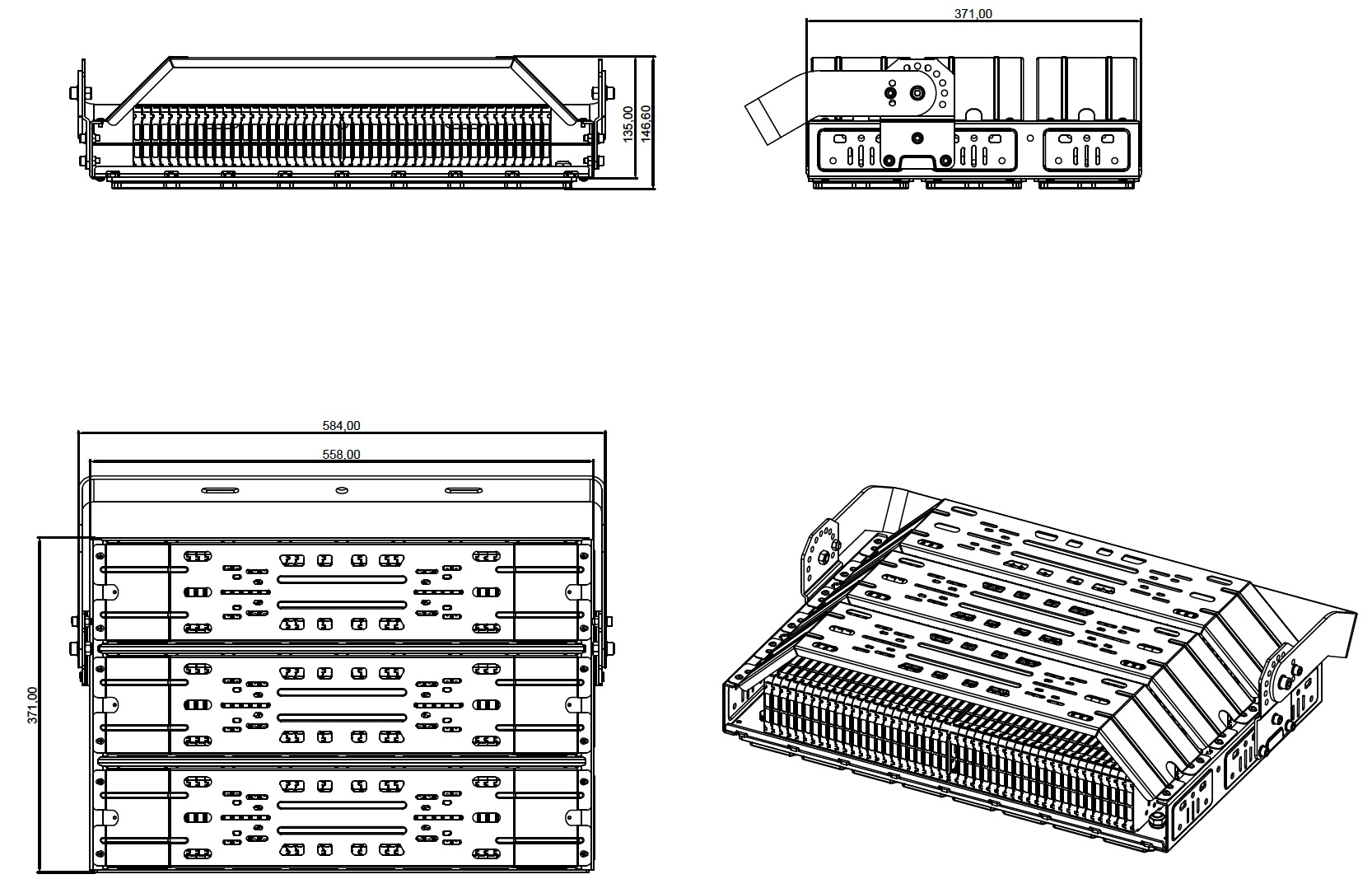 135,00
146,60

371,00

584,00
558,00
371,00