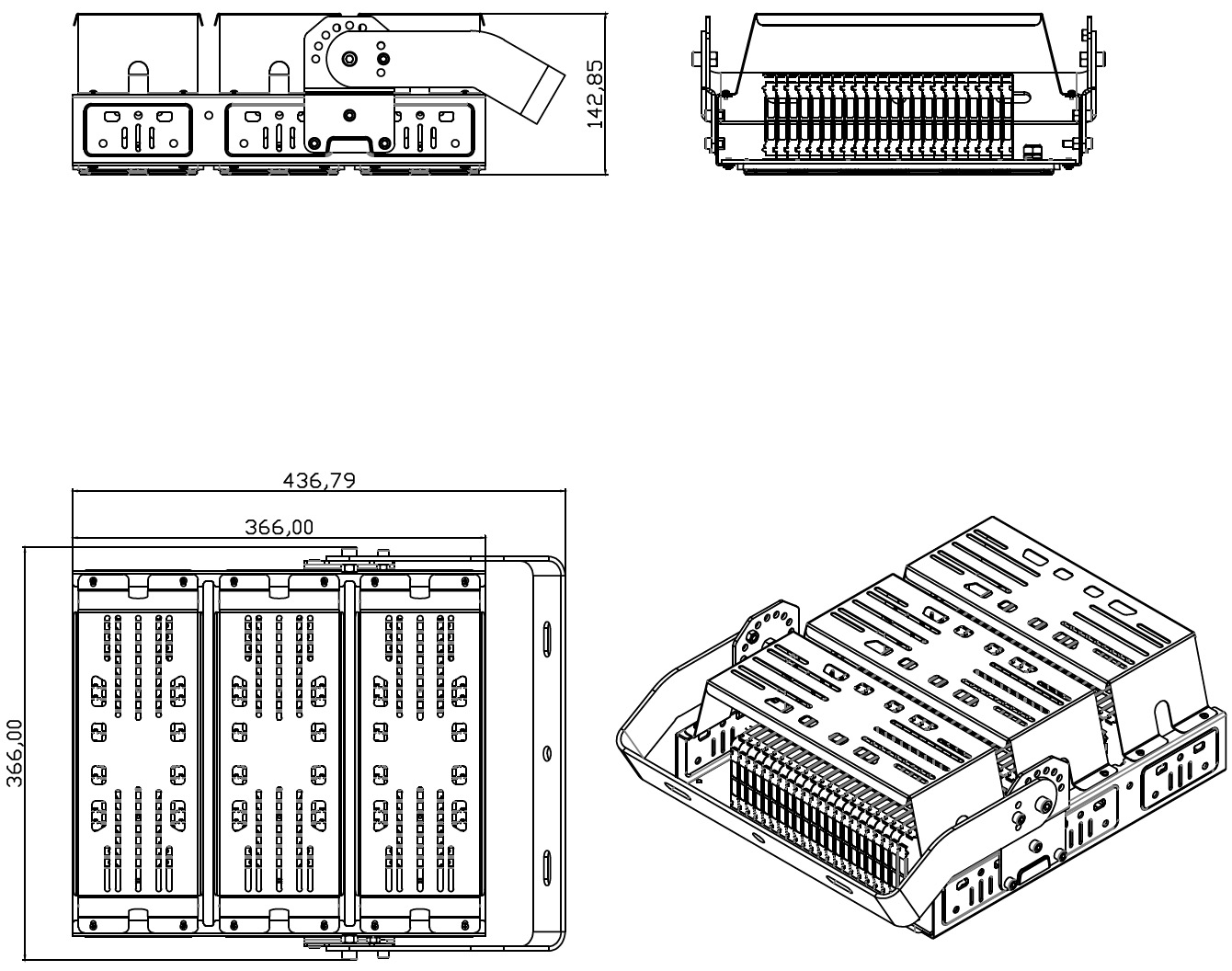 142,85

436,79

366,00

366,00