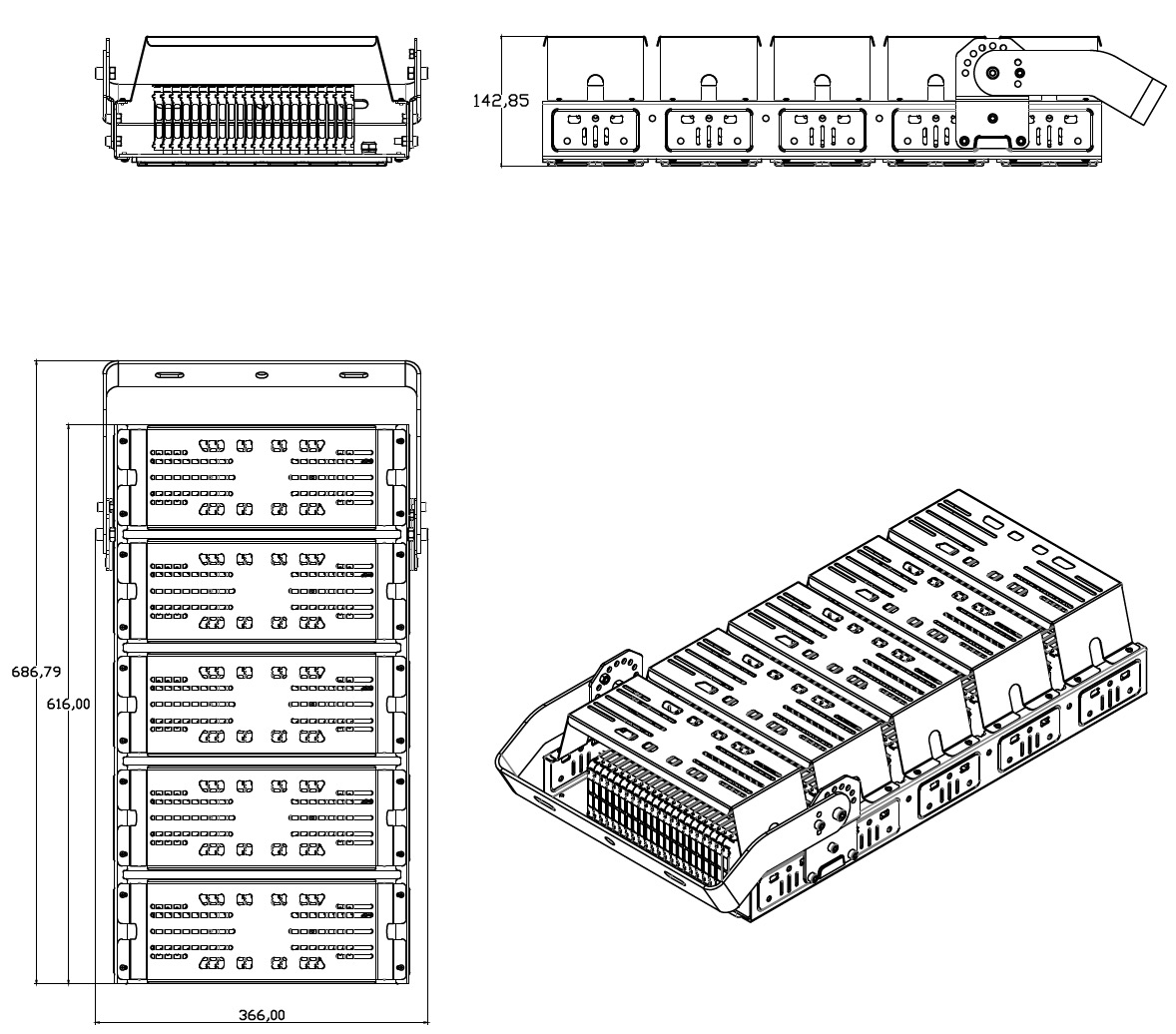 142,85

686,79

616,00

366,00