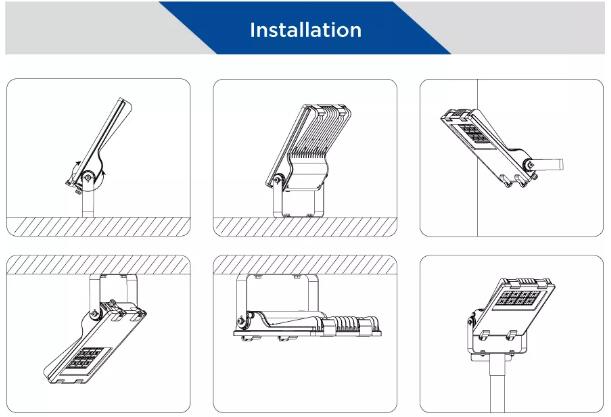 Installation